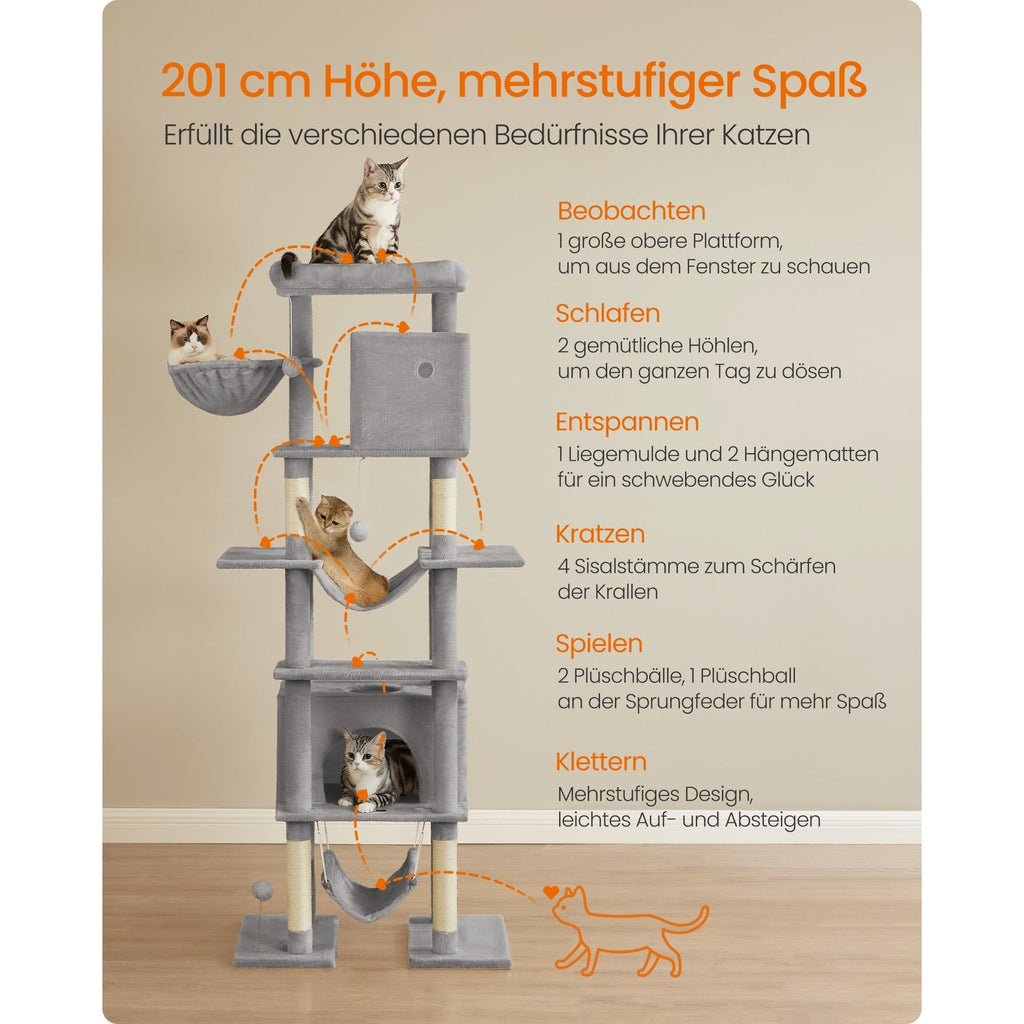 201 cm Höhe, mehrstufiger Spaß

Erfüllt die verschiedenen Bedürfnisse Ihrer Katzen

Beobachten
1 große obere Plattform, um aus dem Fenster zu schauen

Schlafen
2 gemütliche Höhlen, um den ganzen Tag zu dösen

Entspannen
1 Liegemulde und 2 Hängematten für ein schwebendes Glück

Kratzen
4 Sisalstämme zum Schärfen der Krallen

Spielen
2 Plüschbälle, 1 Plüschball an der Sprungfeder für mehr Spaß

Klettern
Mehrstufiges Design, leichtes Auf- und Absteigen