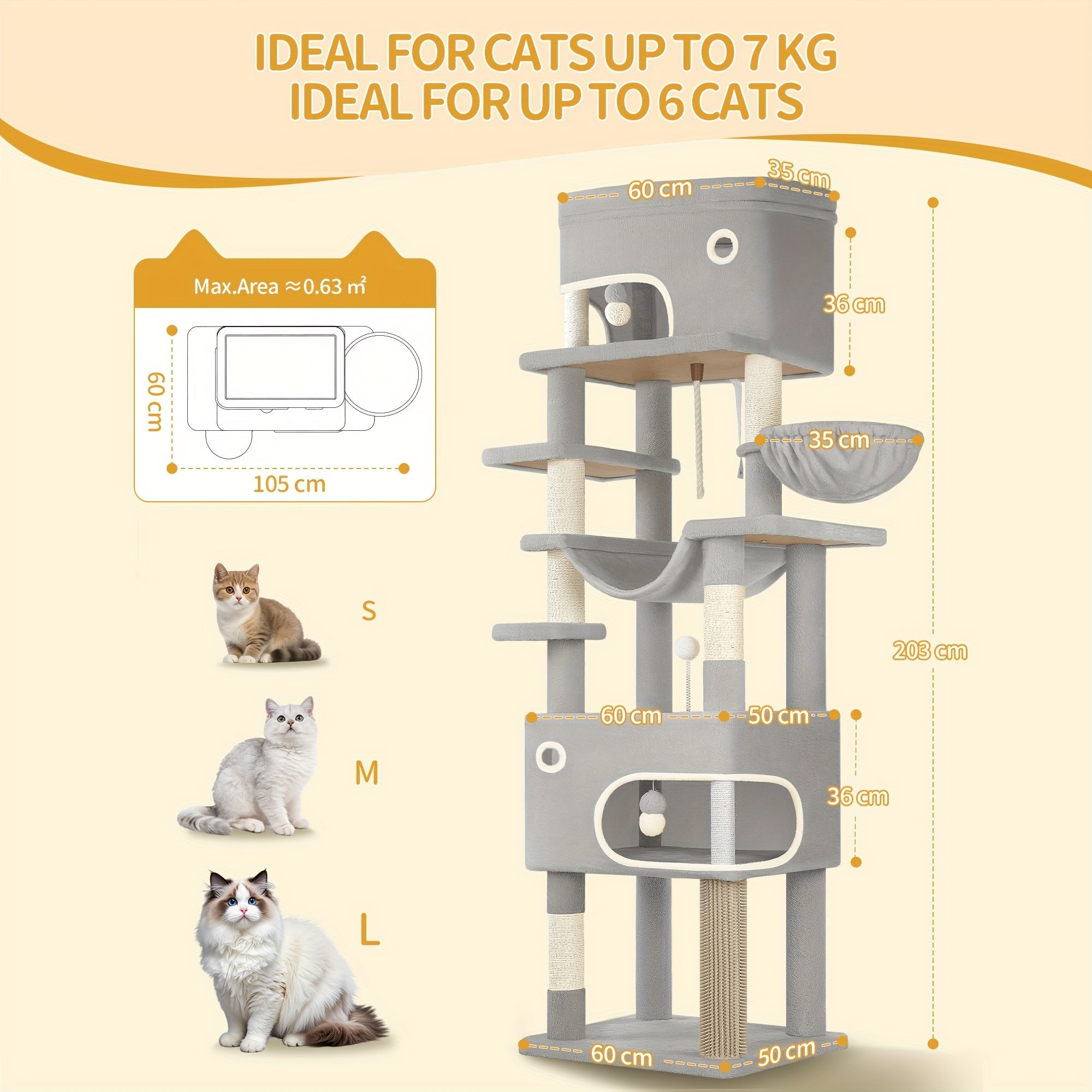 IDEAL FOR CATS UP TO 7 KG
IDEAL FOR UP TO 6 CATS

Max.Area ≈0.63 ㎡

60 cm

105 cm

S

M

L

60 cm

35 cm

36 cm

35 cm

203 cm

60 cm

50 cm

36 cm

60 cm

50 cm