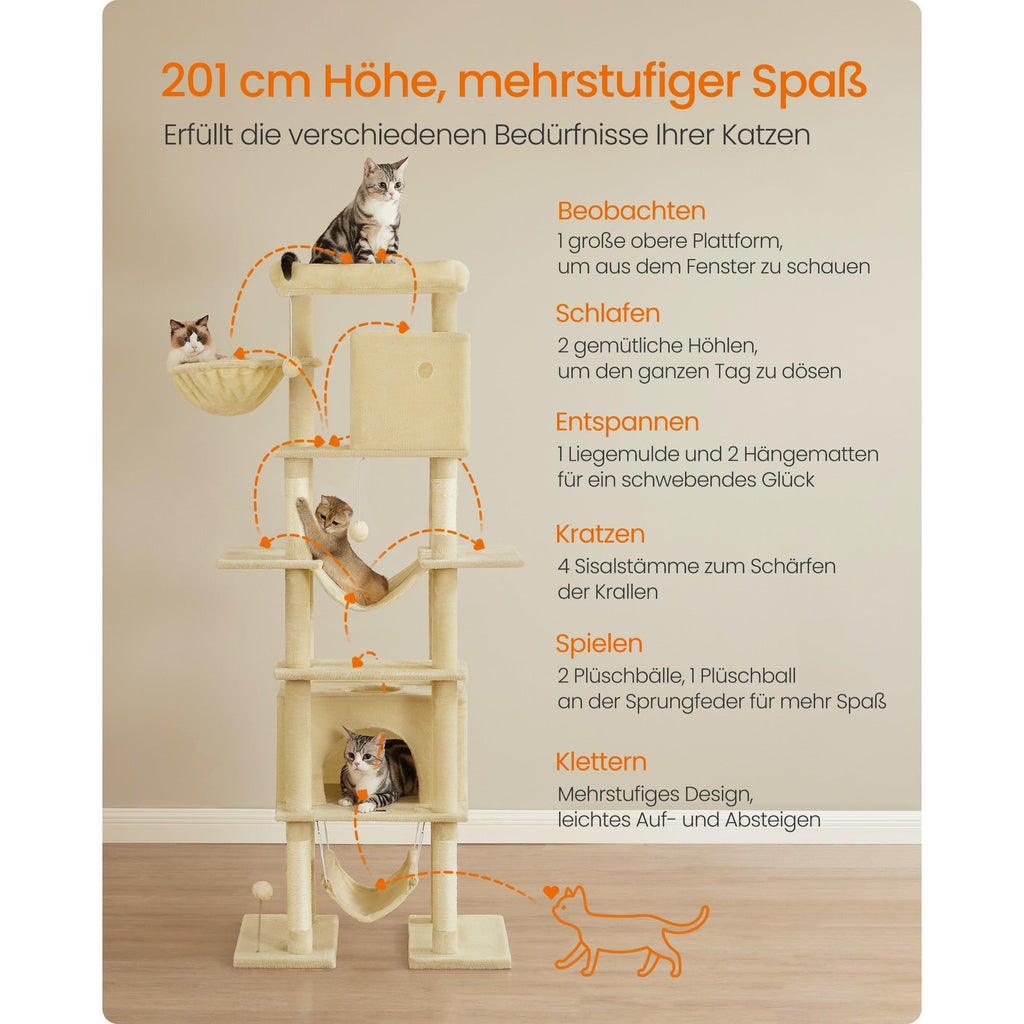 201 cm Höhe, mehrstufiger Spaß

Erfüllt die verschiedenen Bedürfnisse Ihrer Katzen

Beobachten

1 große obere Plattform, um aus dem Fenster zu schauen

Schlafen

2 gemütliche Höhlen, um den ganzen Tag zu dösen

Entspannen

1 Liegemulde und 2 Hängematten für ein schwebendes Glück

Kratzen

4 Sisalstämme zum Schärfen der Krallen

Spielen

2 Plüschbälle, 1 Plüschball an der Sprungfeder für mehr Spaß

Klettern

Mehrstufiges Design, leichtes Auf- und Absteigen