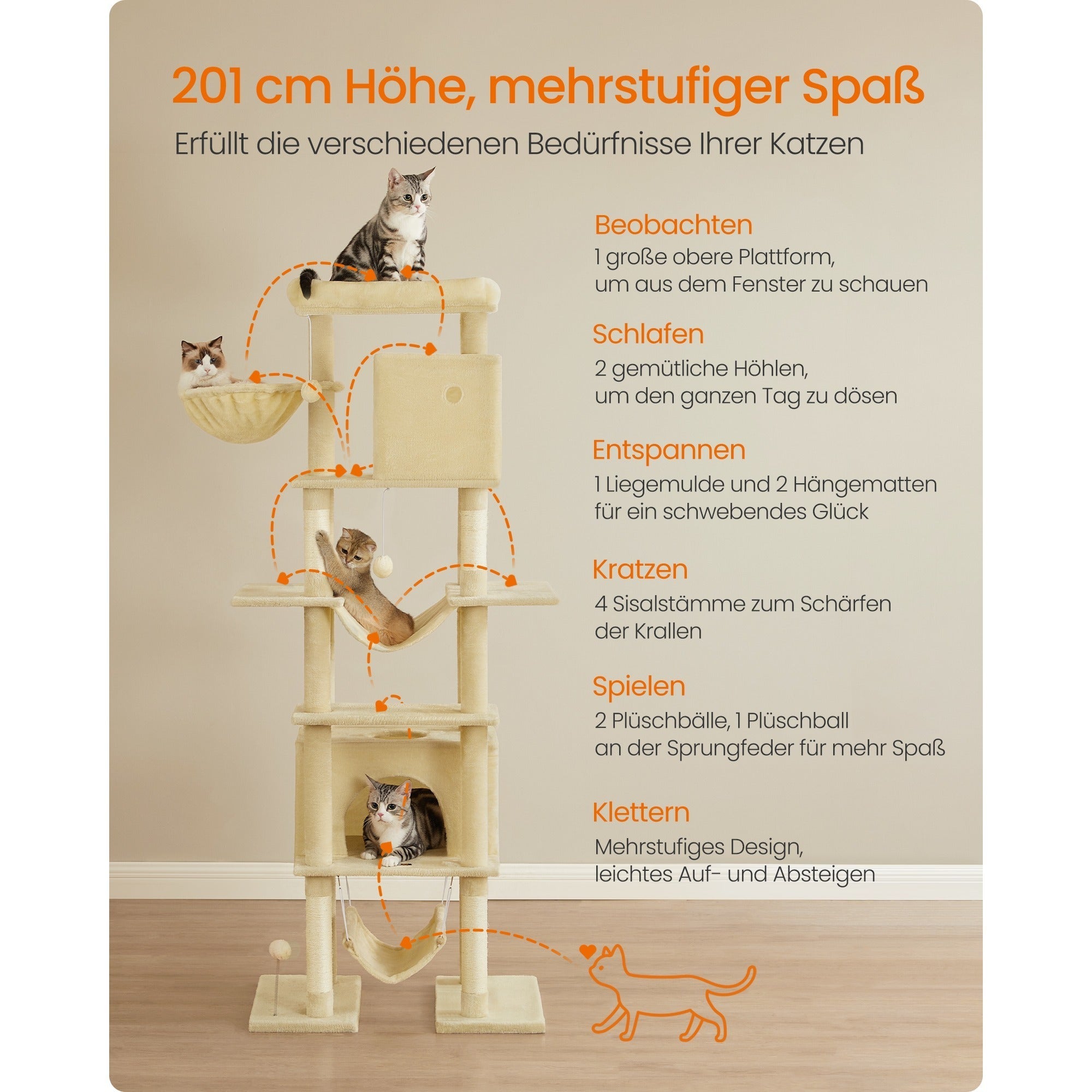 201 cm Höhe, mehrstufiger Spaß

Erfüllt die verschiedenen Bedürfnisse Ihrer Katzen

Beobachten

1 große obere Plattform, um aus dem Fenster zu schauen

Schlafen

2 gemütliche Höhlen, um den ganzen Tag zu dösen

Entspannen

1 Liegemulde und 2 Hängematten für ein schwebendes Glück

Kratzen

4 Sisalstämme zum Schärfen der Krallen

Spielen

2 Plüschbälle, 1 Plüschball an der Sprungfeder für mehr Spaß

Klettern

Mehrstufiges Design, leichtes Auf- und Absteigen