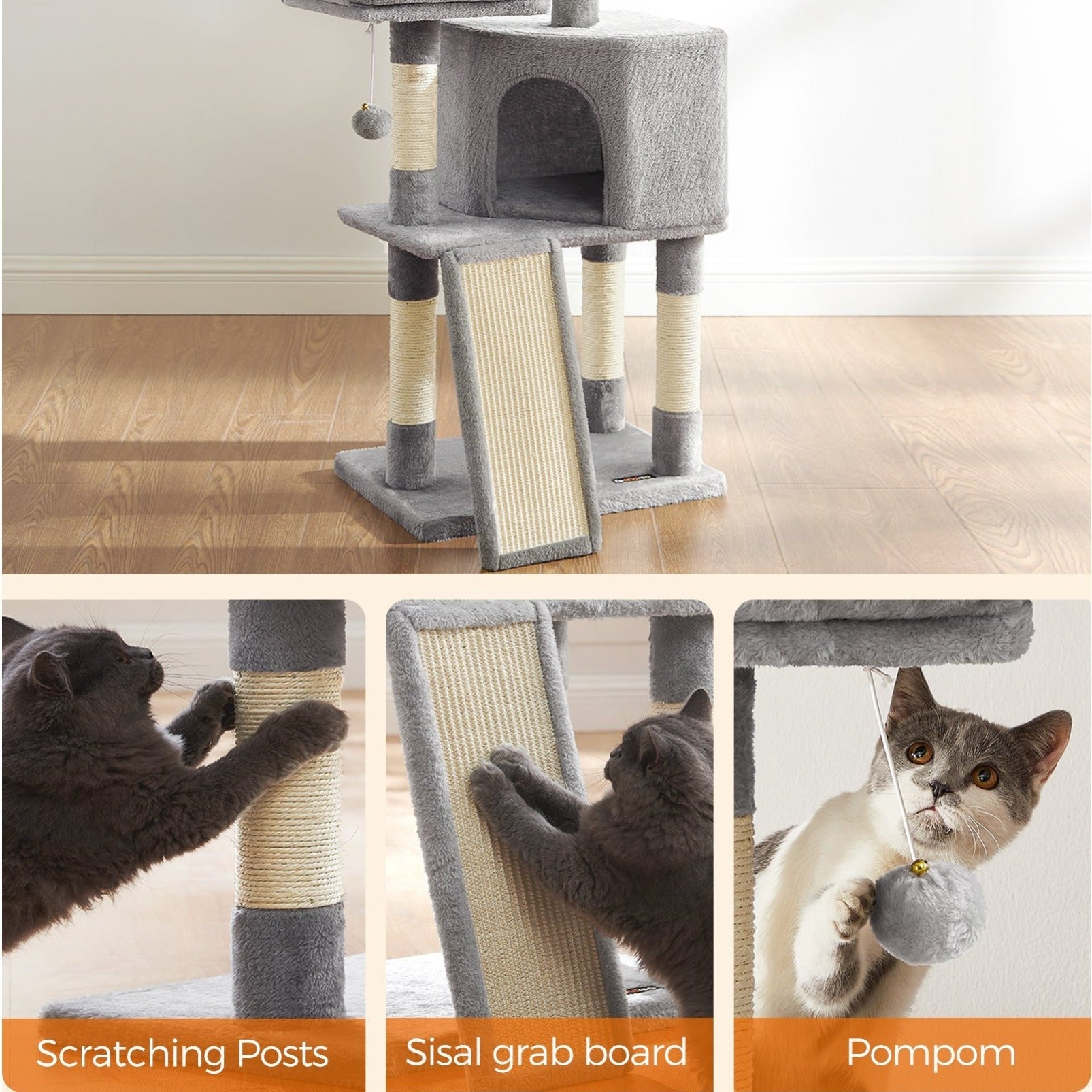 Scratching Posts

Sisal grab board

Pompom