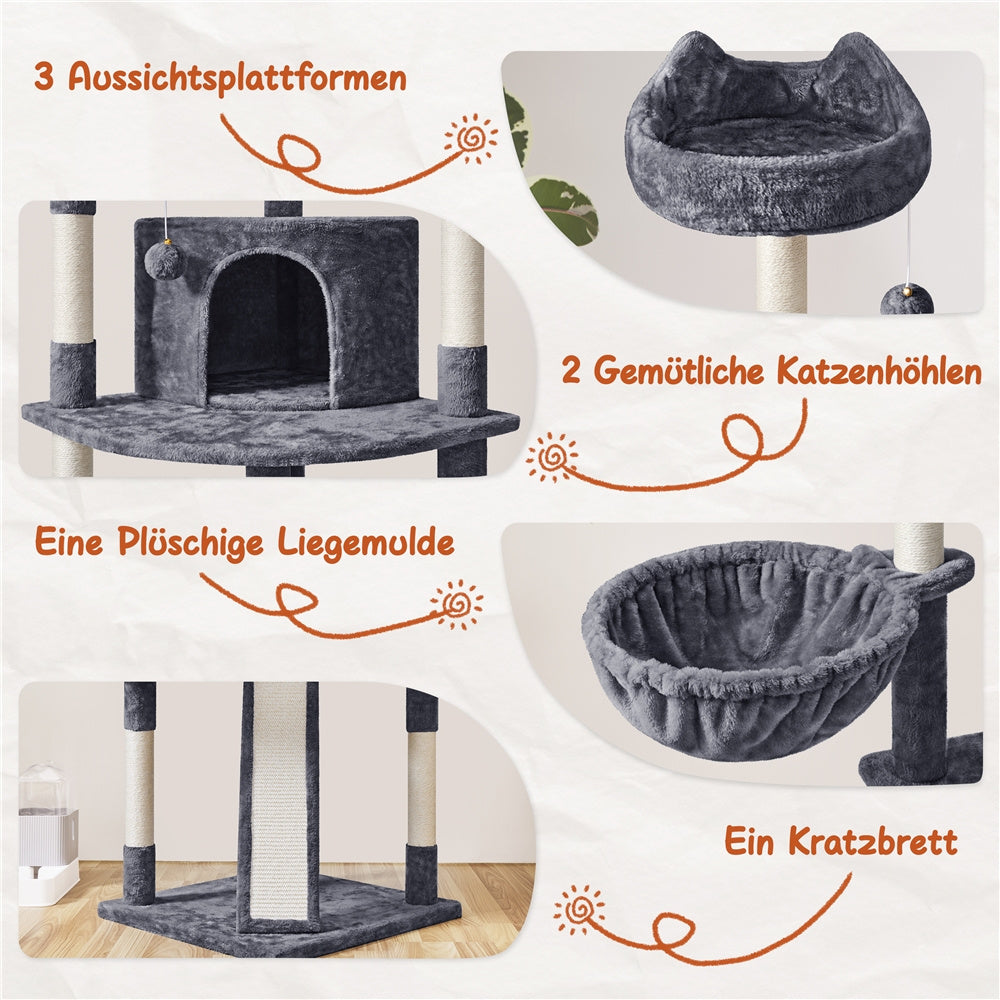 3 Aussichtsplattformen

2 Gemütliche Katzenhöhlen

Eine Plüschige Liegemulde

Ein Kratzbrett