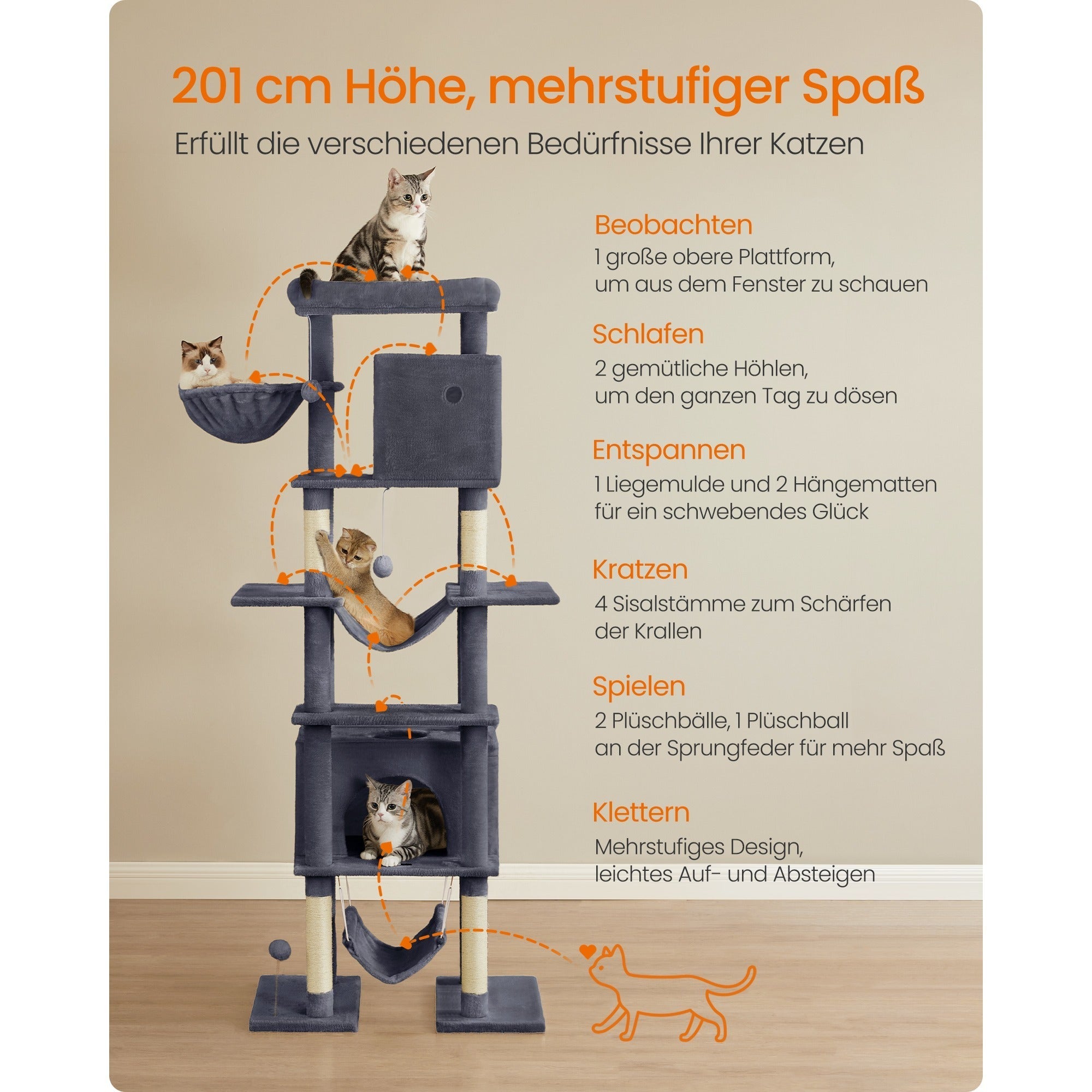 201 cm Höhe, mehrstufiger Spaß

Erfüllt die verschiedenen Bedürfnisse Ihrer Katzen

Beobachten
1 große obere Plattform, um aus dem Fenster zu schauen

Schlafen
2 gemütliche Höhlen, um den ganzen Tag zu dösen

Entspannen
1 Liegemulde und 2 Hängematten für ein schwebendes Glück

Kratzen
4 Sisalstämme zum Schärfen der Krallen

Spielen
2 Plüschbälle, 1 Plüschball an der Sprungfeder für mehr Spaß

Klettern
Mehrstufiges Design, leichtes Auf- und Absteigen